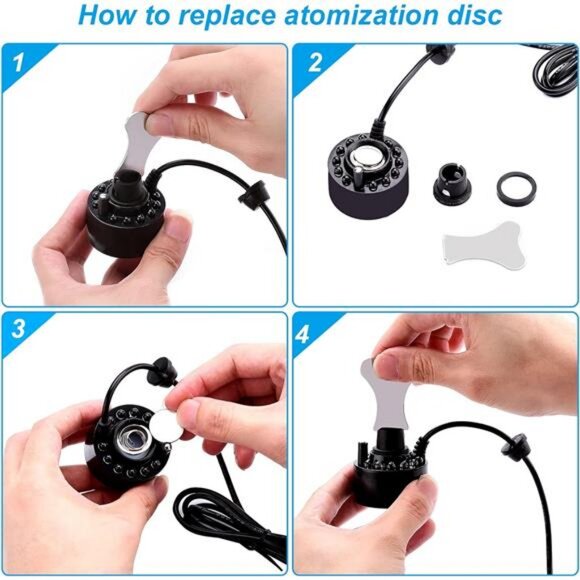 How to replace atomization disc

1

2

3

4